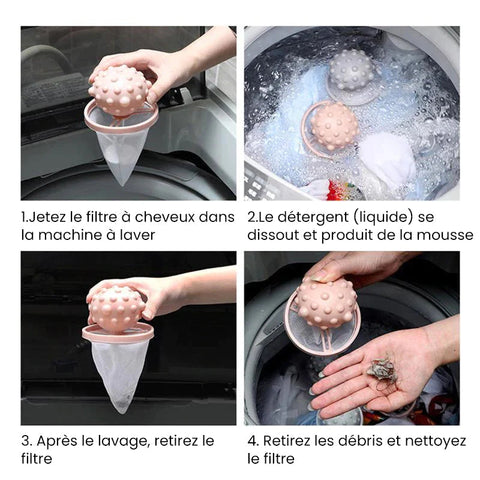 1.Jetez le filtre à cheveux dans la machine à laver

2.Le détergent (liquide) se dissout et produit de la mousse

3. Après le lavage, retirez le filtre

4. Retirez les débris et nettoyez le filtre