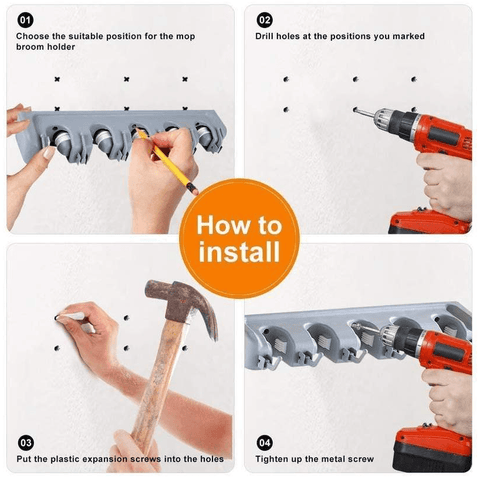 01
Choose the suitable position for the mop broom holder

02
Drill holes at the positions you marked

How to install

03
Put the plastic expansion screws into the holes

04
Tighten up the metal screw