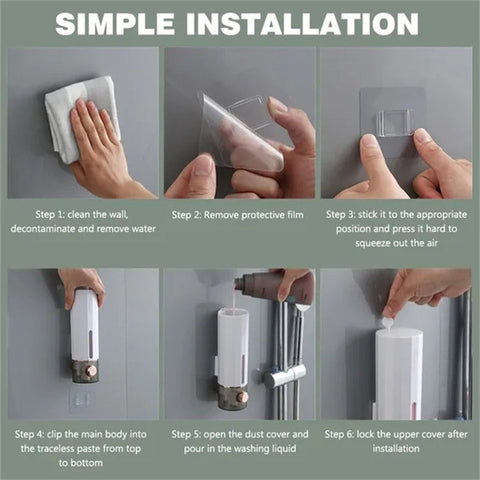 SIMPLE INSTALLATION

Step 1: clean the wall, decontaminate and remove water

Step 2: Remove protective film

Step 3: stick it to the appropriate position and press it hard to squeeze out the air

Step 4: clip the main body into the traceless paste from top to bottom

Step 5: open the dust cover and pour in the washing liquid

Step 6: lock the upper cover after installation